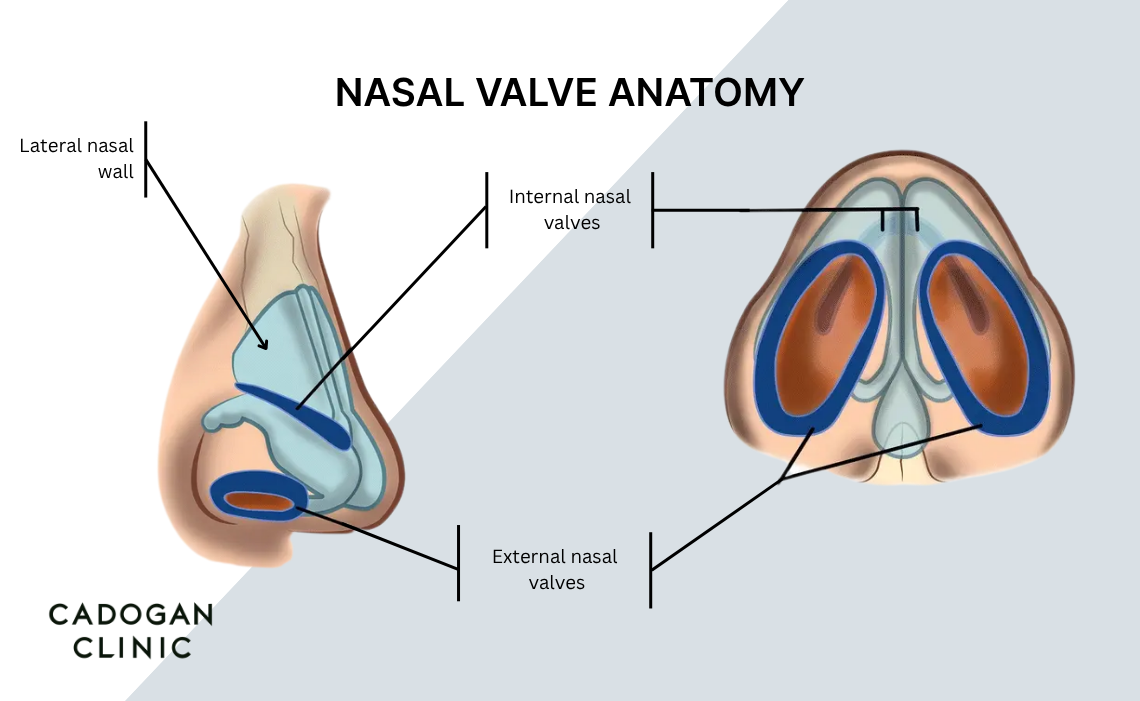 NASAL VALVE ANATOMY

Lateral nasal wall

Internal nasal valves

External nasal valves

CADOGAN CLINIC